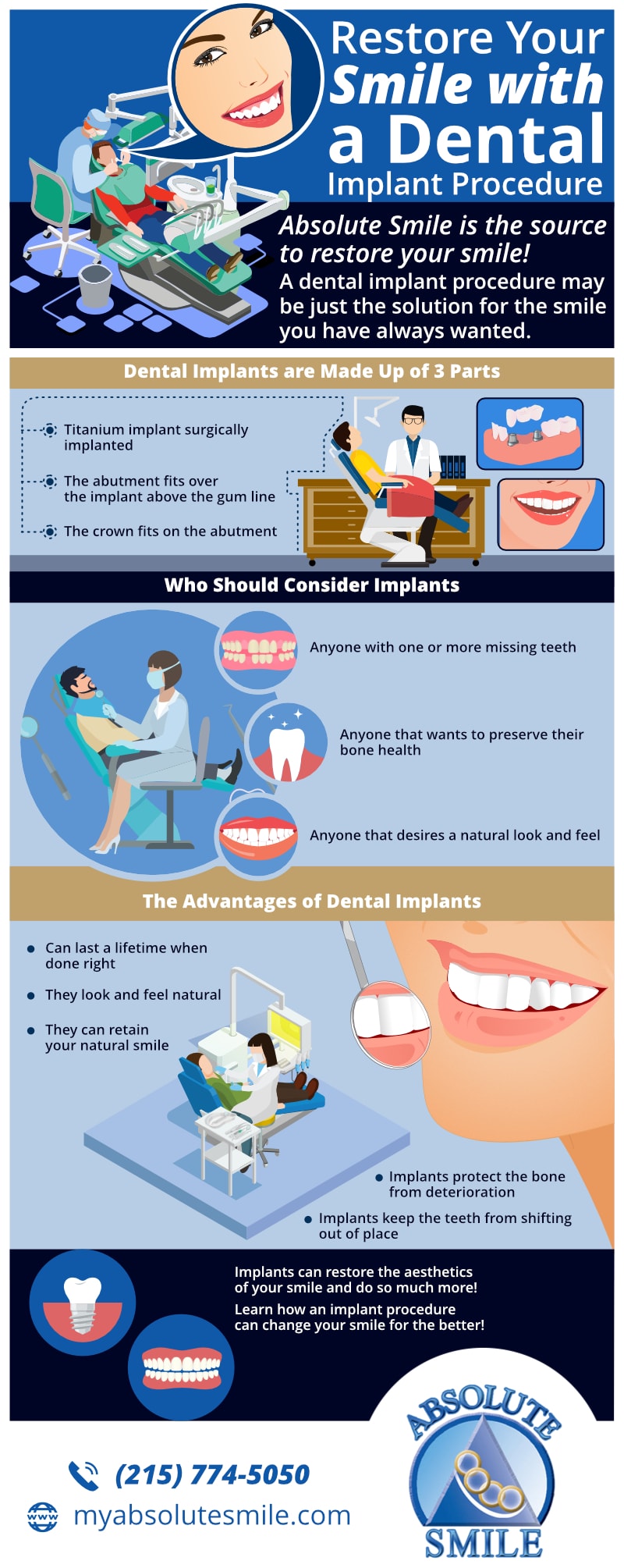 Restore Your Smile with a Dental Implant Procedure

Absolute Smile is the source to restore your smile!

A dental implant procedure may be just the solution for the smile you have always wanted.

Dental Implants are Made Up of 3 Parts

Titanium implant surgically implanted

The abutment fits over the implant above the gum line

The crown fits on the abutment

Who Should Consider Implants

Anyone with one or more missing teeth

Anyone that wants to preserve their bone health

Anyone that desires a natural look and feel

The Advantages of Dental Implants

Can last a lifetime when done right

They look and feel natural

They can retain your natural smile

Implants protect the bone from deterioration

Implants keep the teeth from shifting out of place

Implants can restore the aesthetics of your smile and do so much more!

Learn how an implant procedure can change your smile for the better!

(215) 774-5050

www

myabsolutesmile.com

ABSOLUTE SMILE